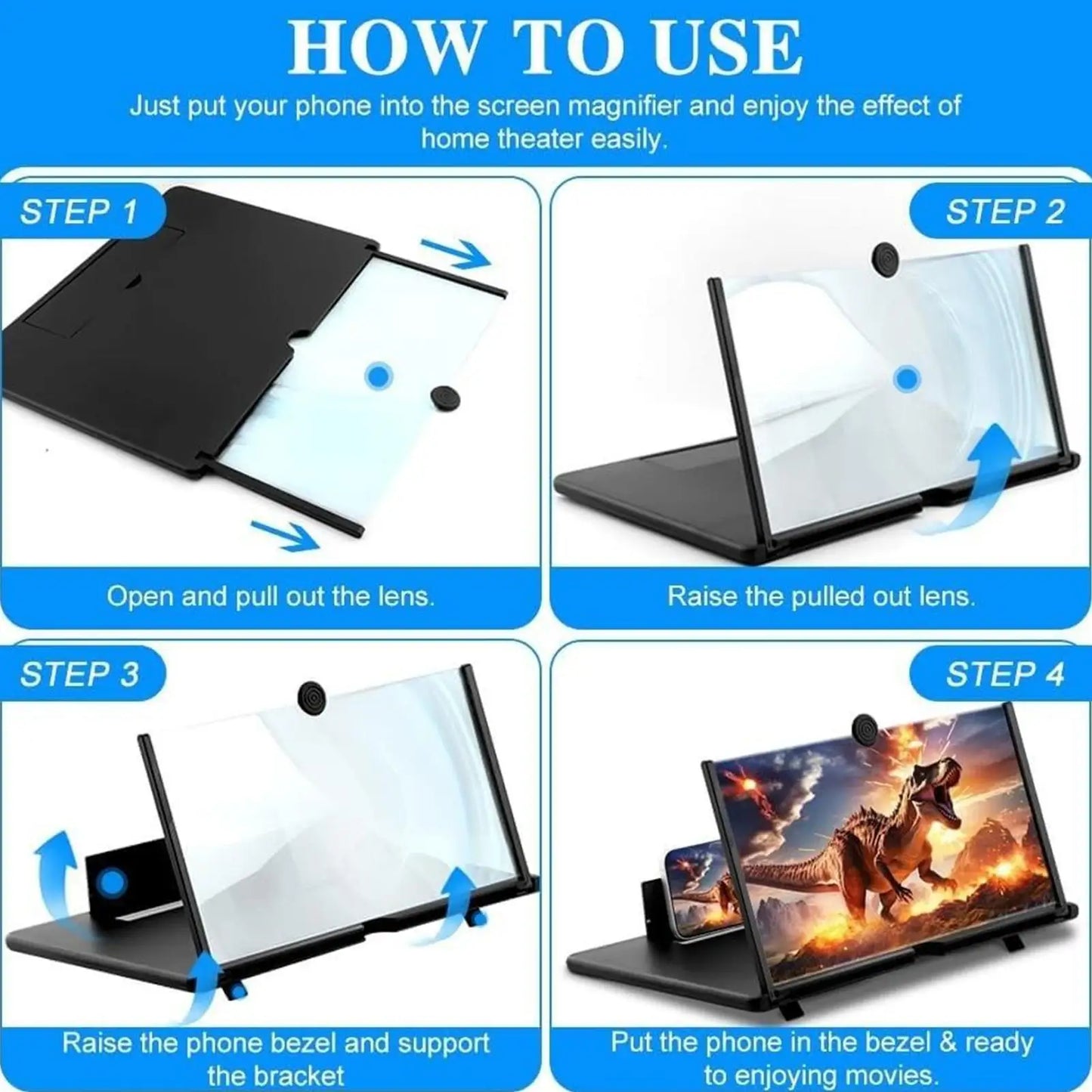 HOW TO USE

Just put your phone into the screen magnifier and enjoy the effect of home theater easily.

STEP 1

Open and pull out the lens.

STEP 2

Raise the pulled out lens.

STEP 3

Raise the phone bezel and support the bracket

STEP 4

Put the phone in the bezel & ready to enjoying movies.