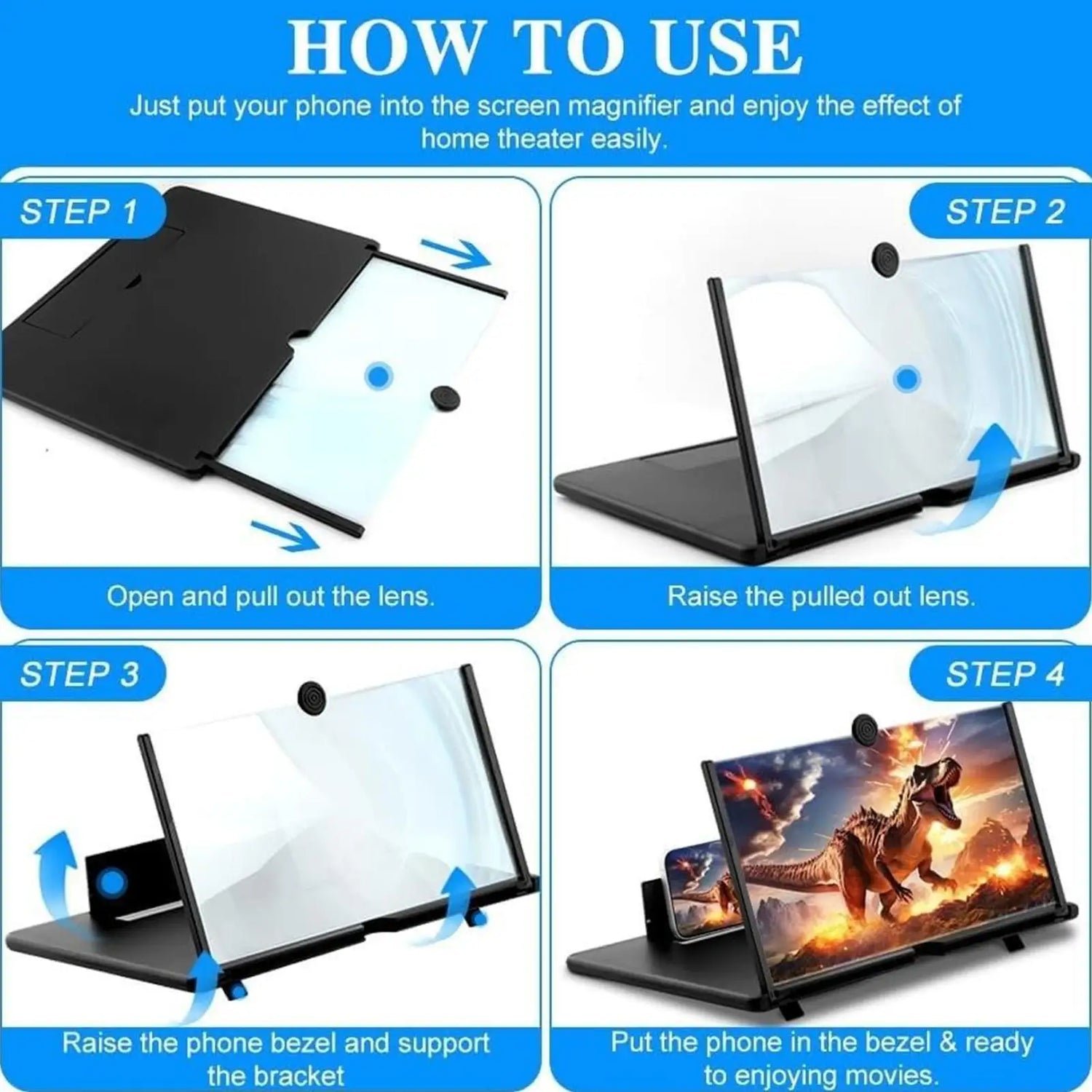 HOW TO USE

Just put your phone into the screen magnifier and enjoy the effect of home theater easily.

STEP 1

Open and pull out the lens.

STEP 2

Raise the pulled out lens.

STEP 3

Raise the phone bezel and support the bracket

STEP 4

Put the phone in the bezel & ready to enjoying movies.