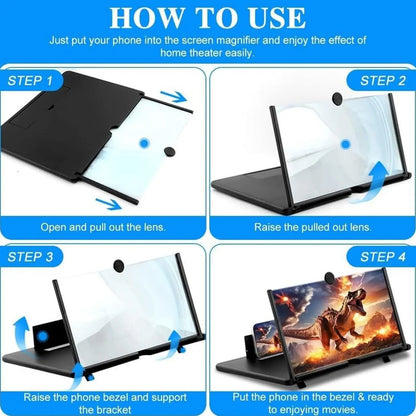 HOW TO USE

Just put your phone into the screen magnifier and enjoy the effect of home theater easily.

STEP 1

Open and pull out the lens.

STEP 2

Raise the pulled out lens.

STEP 3

Raise the phone bezel and support the bracket

STEP 4

Put the phone in the bezel & ready to enjoying movies.